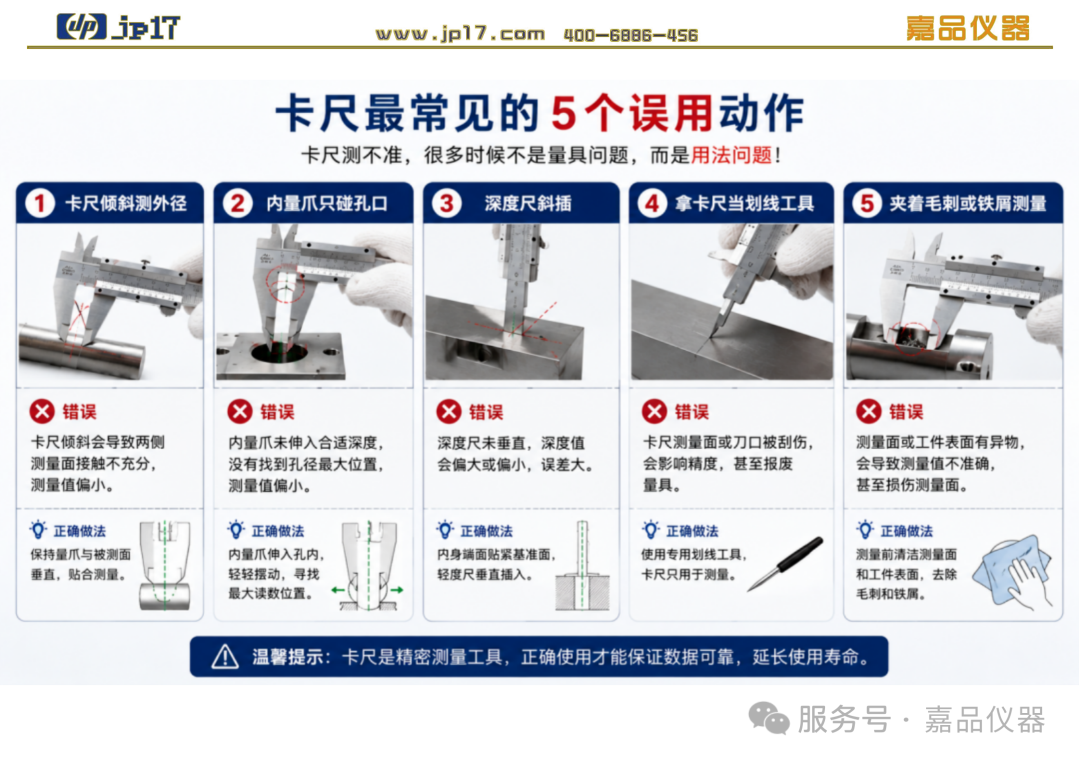 jp17 www.jp17.com 400-6886-456 嘉品仪器

卡尺最常见的5个误用动作

卡尺测不准，很多时候不是量具问题，而是用法问题！

1 卡尺倾斜测外径

错误

卡尺倾斜会导致两侧测量面接触不充分，测量值偏小。

正确做法

保持量爪与被测面垂直，贴合测量。

2 内量爪只碰孔口

错误

内量爪未伸入合适深度，没有找到孔径最大位置，测量值偏小。

正确做法

内量爪伸入孔内，轻轻摆动，寻找最大读数位置。

3 深度尺斜插

错误

深度尺未垂直，深度值会偏大或偏小，误差大。

正确做法

内身端面贴紧基准面，轻度尺垂直插入。

4 拿卡尺当划线工具

错误

卡尺测量面或刀口被刮伤，会影响精度，甚至报废量具。

正确做法

使用专用划线工具，卡尺只用于测量。

5 夹着毛刺或铁屑测量

错误

测量面或工件表面有异物，会导致测量值不准确，甚至损伤测量面。

正确做法

测量前清洁测量面和工件表面，去除毛刺和铁屑。

温馨提示：卡尺是精密测量工具，正确使用才能保证数据可靠，延长使用寿命。

服务号 · 嘉品仪器